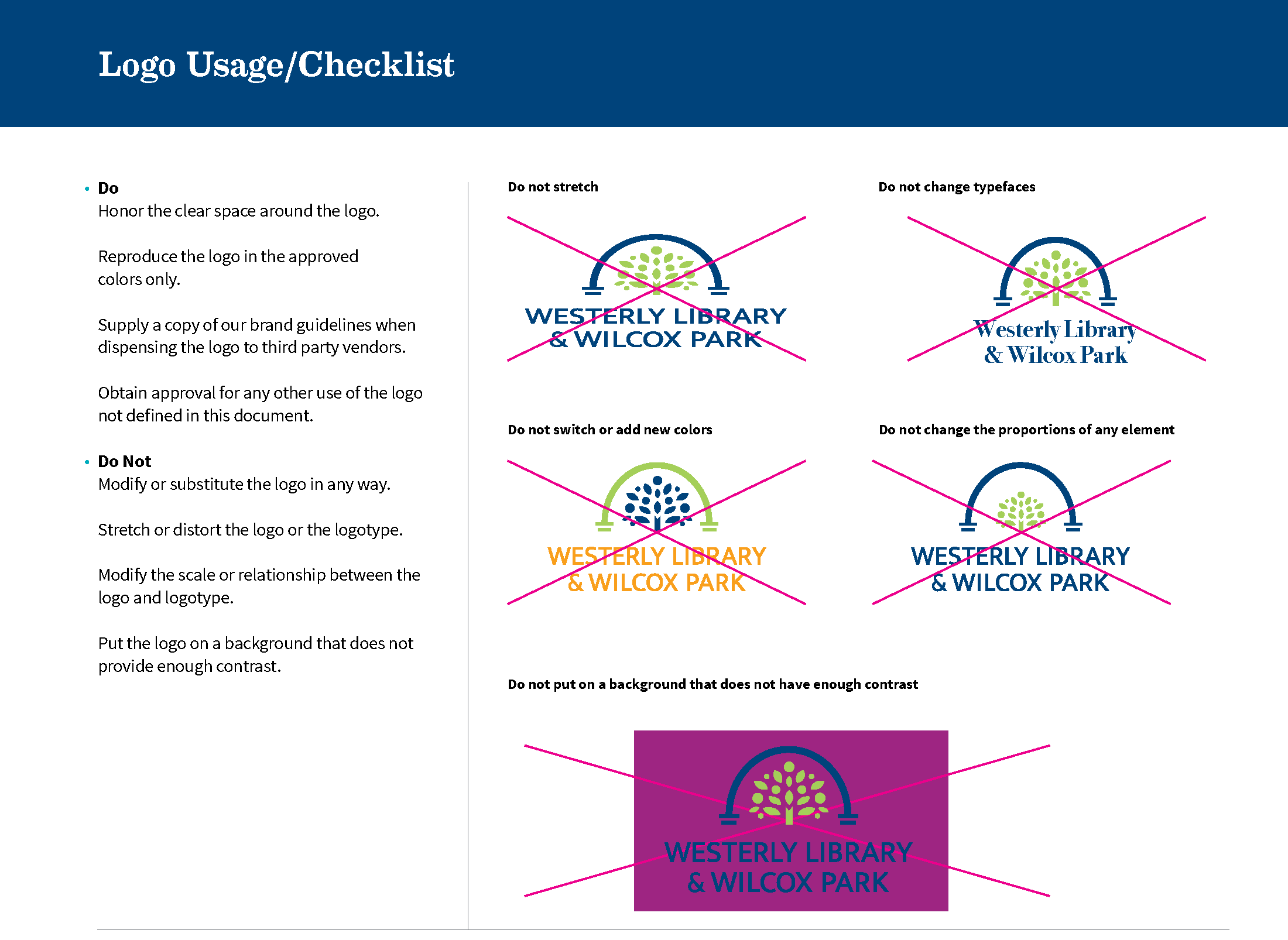 Logo Usage/Checklist

• Do
Honor the clear space around the logo.

Reproduce the logo in the approved colors only.

Supply a copy of our brand guidelines when dispensing the logo to third party vendors.

Obtain approval for any other use of the logo not defined in this document.

• Do Not
Modify or substitute the logo in any way.

Stretch or distort the logo or the logotype.

Modify the scale or relationship between the logo and logotype.

Put the logo on a background that does not provide enough contrast.

Do not stretch

WESTERLY LIBRARY & WILCOX PARK

Do not change typefaces

Westerly Library & Wilcox Park

Do not switch or add new colors

WESTERLY LIBRARY & WILCOX PARK

Do not change the proportions of any element

WESTERLY LIBRARY & WILCOX PARK

Do not put on a background that does not have enough contrast

WESTERLY LIBRARY & WILCOX PARK